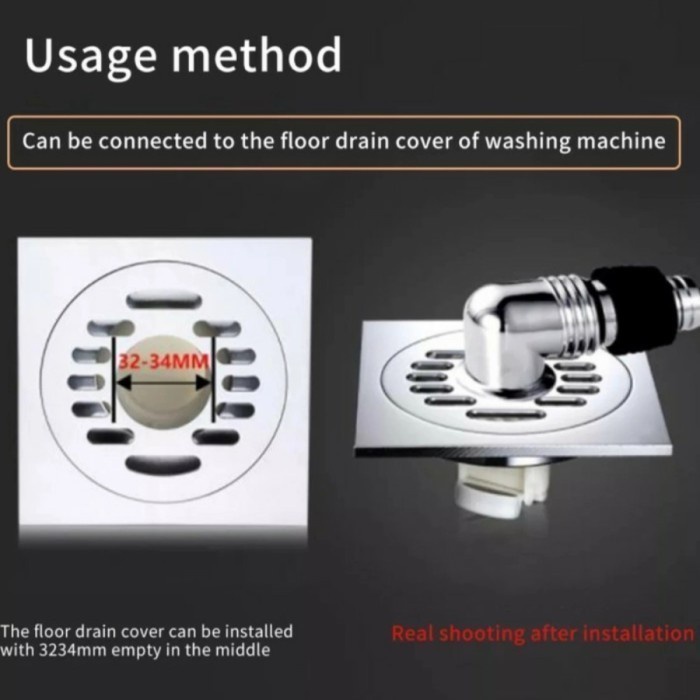 Usage method

Can be connected to the floor drain cover of washing machine

32-34MM

The floor drain cover can be installed with 3234mm empty in the middle

Real shooting after installation