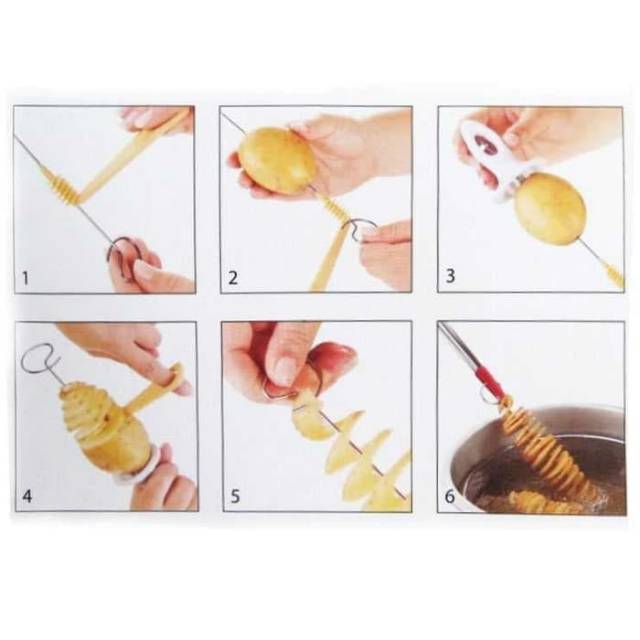 1

2

3

4

5

6