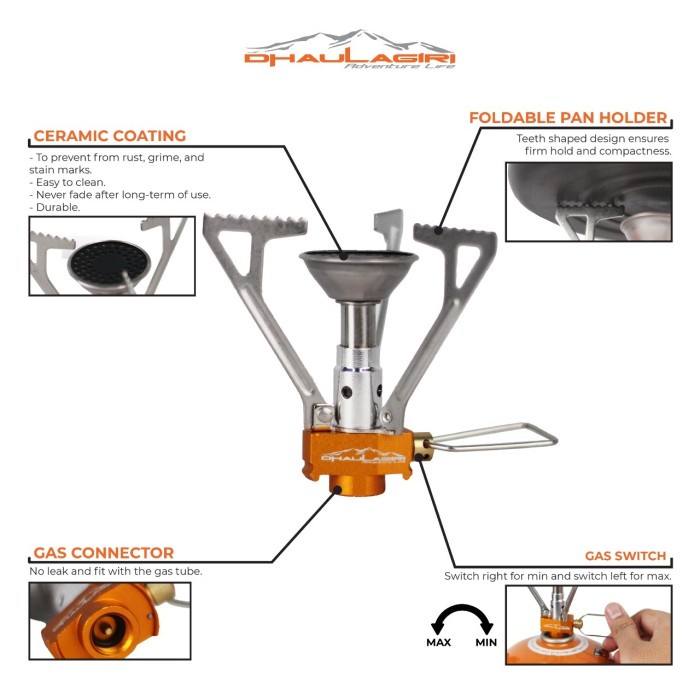 DHAULAGIRI
Adventure Life

CERAMIC COATING
- To prevent from rust, grime, and stain marks.
- Easy to clean.
- Never fade after long-term of use.
- Durable.

FOLDABLE PAN HOLDER
Teeth shaped design ensures firm hold and compactness.

DHAULAGIRI

GAS CONNECTOR
No leak and fit with the gas tube.

GAS SWITCH
Switch right for min and switch left for max.

MAX MIN