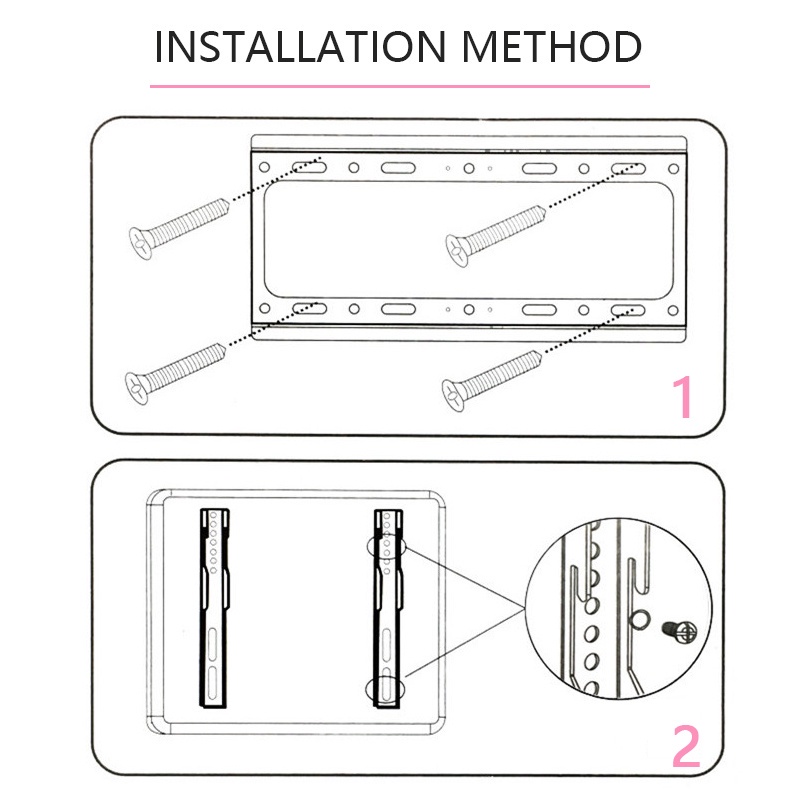 INSTALLATION METHOD

1

2