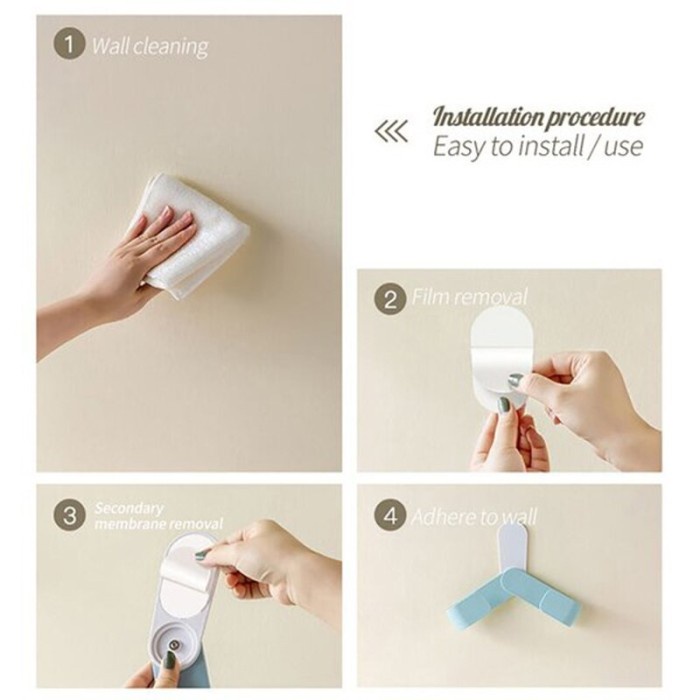 1 Wall cleaning

Installation procedure
Easy to install / use

2 Film removal

3 Secondary membrane removal

4 Adhere to wall