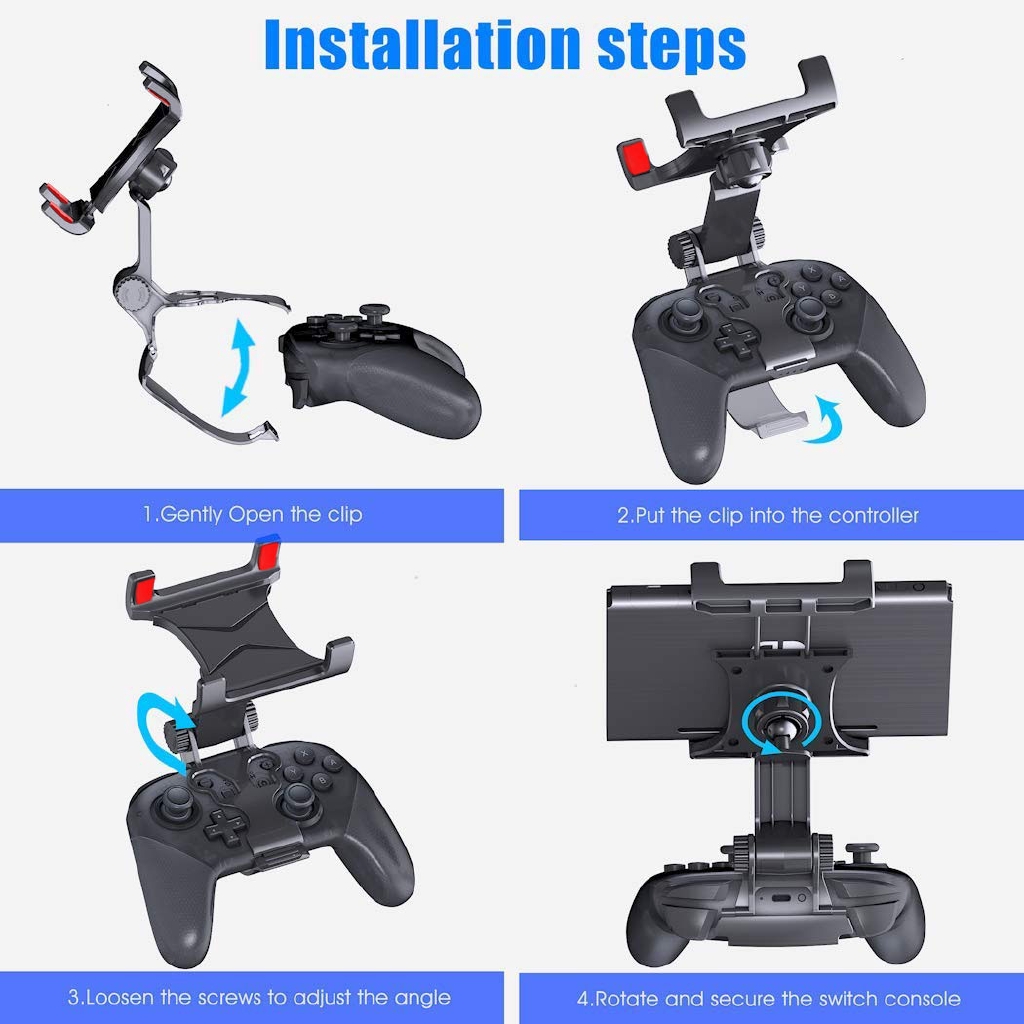 Installation steps

1.Gently Open the clip

2.Put the clip into the controller

3.Loosen the screws to adjust the angle

4.Rotate and secure the switch console