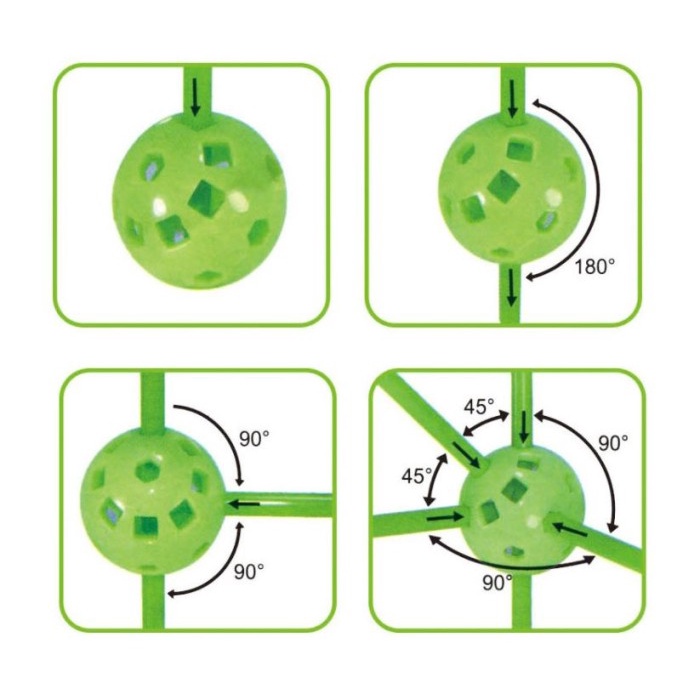 180°

90°

90°

45°

45°

90°

90°