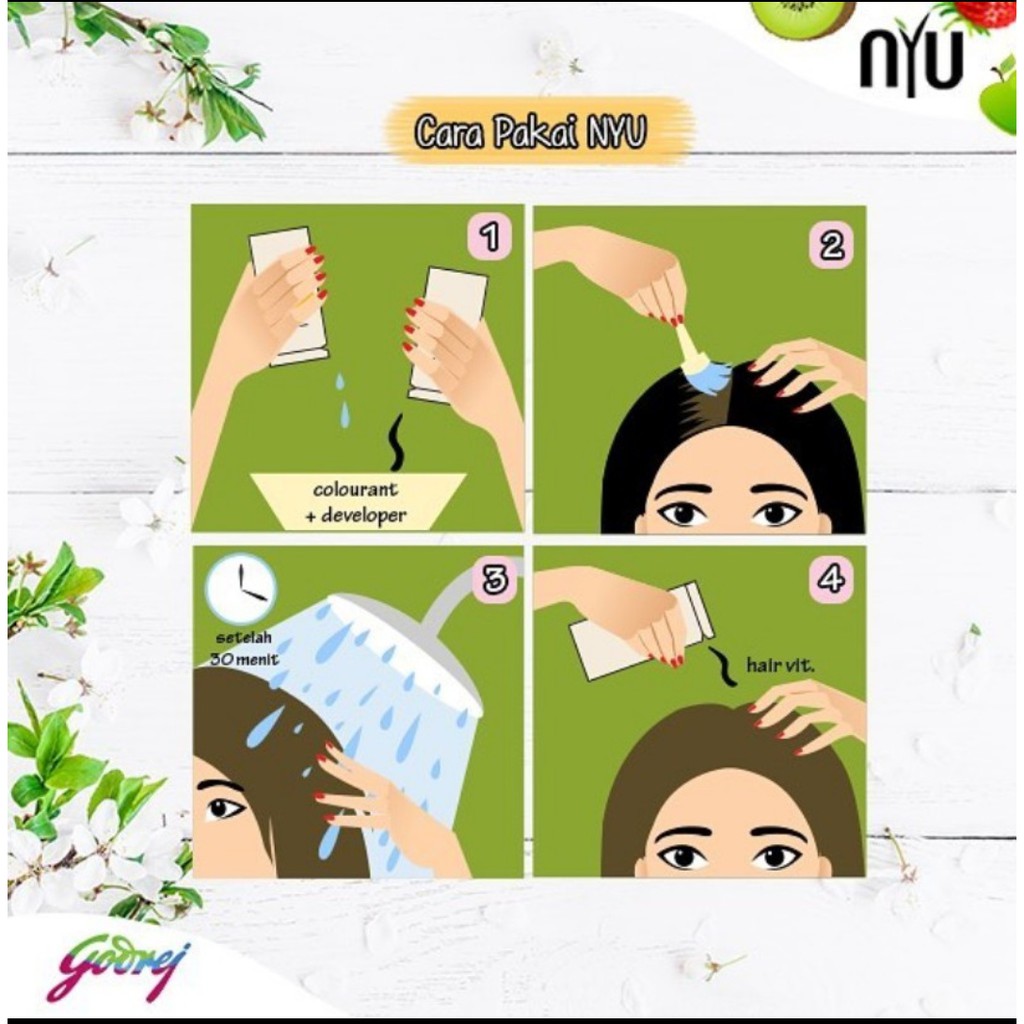 NYU

Cara Pakai NYU

1

colourant + developer

2

3

setelah 30 menit

4

hair vit.

Godrej