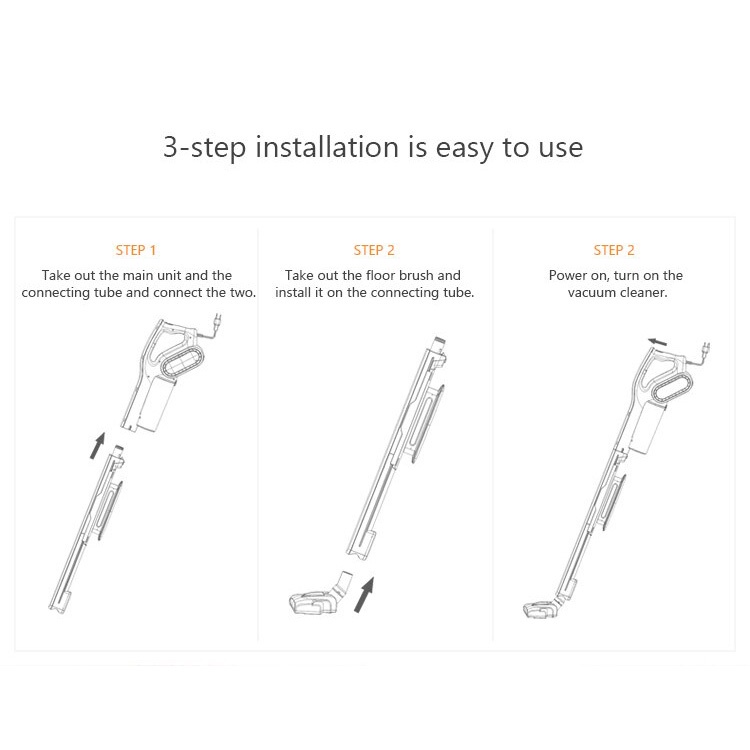 3-step installation is easy to use

STEP 1
Take out the main unit and the connecting tube and connect the two.

STEP 2
Take out the floor brush and install it on the connecting tube.

STEP 2
Power on, turn on the vacuum cleaner.