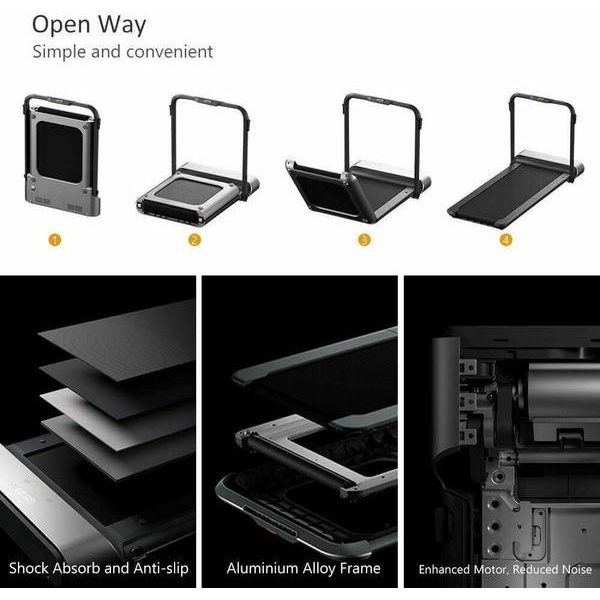 Open Way
Simple and convenient

1
2
3
4

Shock Absorb and Anti-slip

Aluminium Alloy Frame

Enhanced Motor, Reduced Noise