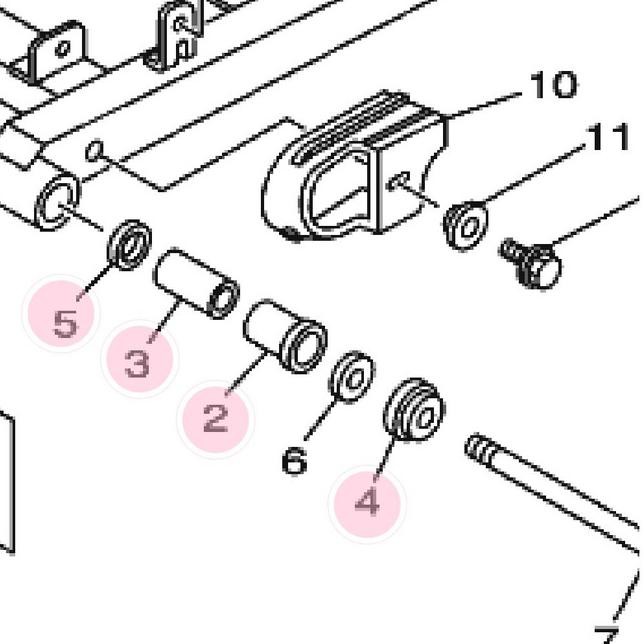 10
11
5
3
2
6
4
7