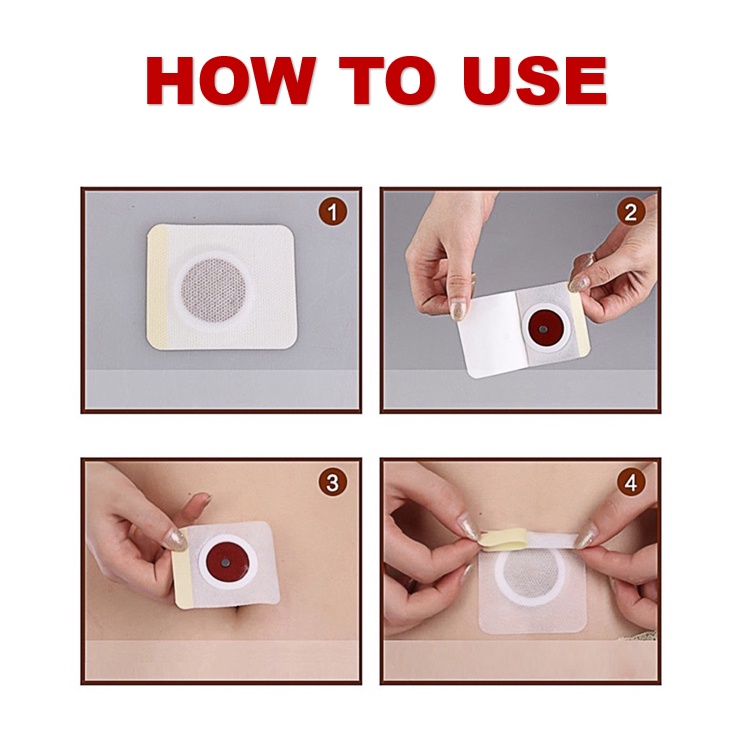 HOW TO USE

1

2

3

4