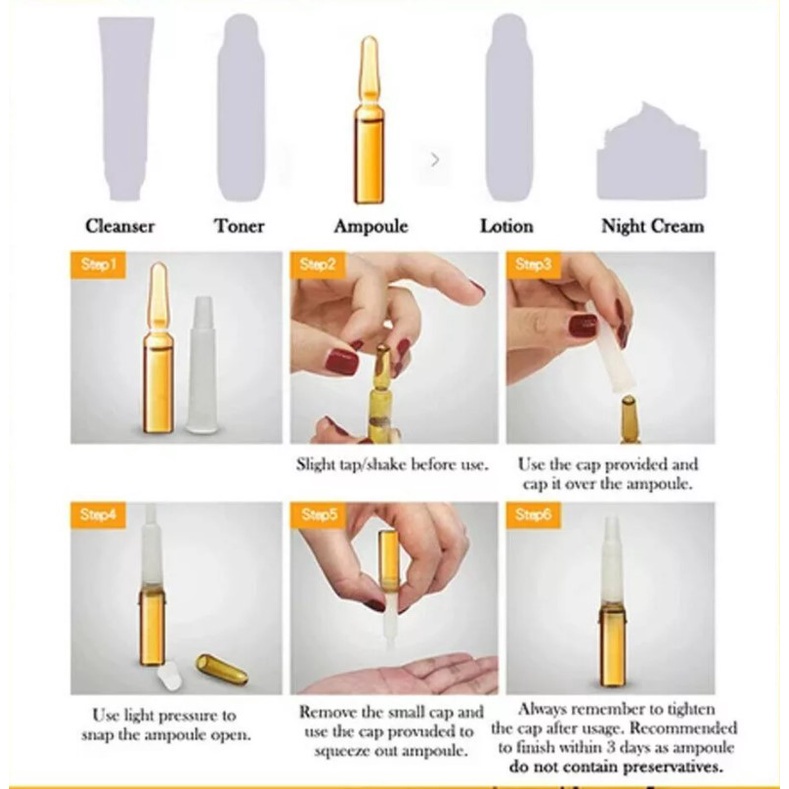 Cleanser Toner Ampoule Lotion Night Cream

Step1

Step2

Slight tap/shake before use.

Step3

Use the cap provided and cap it over the ampoule.

Step4

Use light pressure to snap the ampoule open.

Step5

Remove the small cap and use the cap provuded to squeeze out ampoule.

Step6

Always remember to tighten the cap after usage. Recommended to finish within 3 days as ampoule do not contain preservatives.