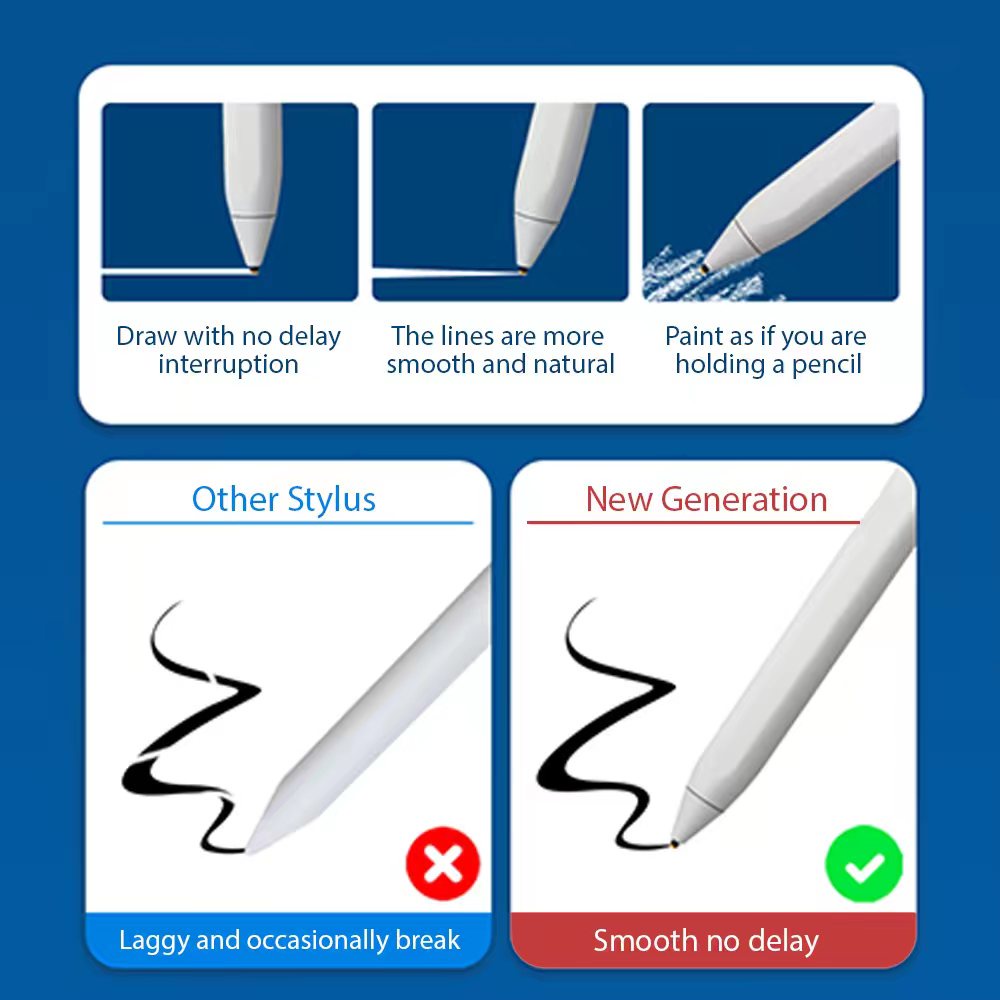 Draw with no delay interruption

The lines are more smooth and natural

Paint as if you are holding a pencil

Other Stylus

Laggy and occasionally break

New Generation

Smooth no delay