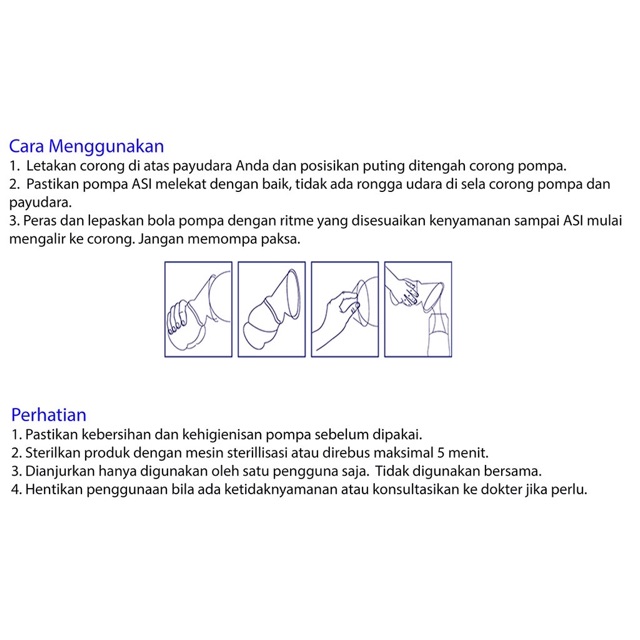 Cara Menggunakan
1. Letakan corong di atas payudara Anda dan posisikan puting ditengah corong pompa.
2. Pastikan pompa ASI melekat dengan baik, tidak ada rongga udara di sela corong pompa dan payudara.
3. Peras dan lepaskan bola pompa dengan ritme yang disesuaikan kenyamanan sampai ASI mulai mengalir ke corong. Jangan memompa paksa.

Perhatian
1. Pastikan kebersihan dan kehigienisan pompa sebelum dipakai.
2. Sterilkan produk dengan mesin sterillisasi atau direbus maksimal 5 menit.
3. Dianjurkan hanya digunakan oleh satu pengguna saja. Tidak digunakan bersama.
4. Hentikan penggunaan bila ada ketidaknyamanan atau konsultasikan ke dokter jika perlu.