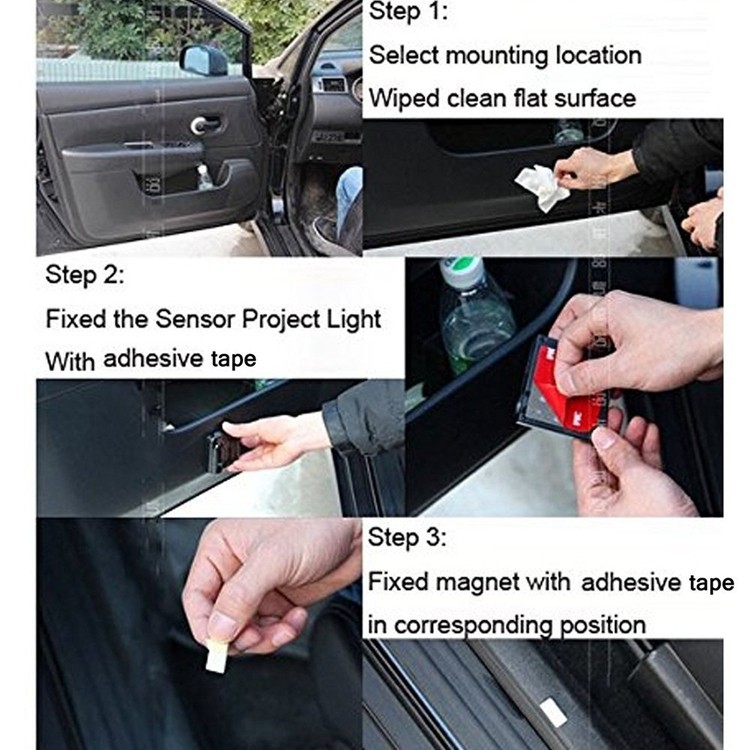 Step 1:
Select mounting location
Wiped clean flat surface

Step 2:
Fixed the Sensor Project Light
With adhesive tape

Step 3:
Fixed magnet with adhesive tape
in corresponding position