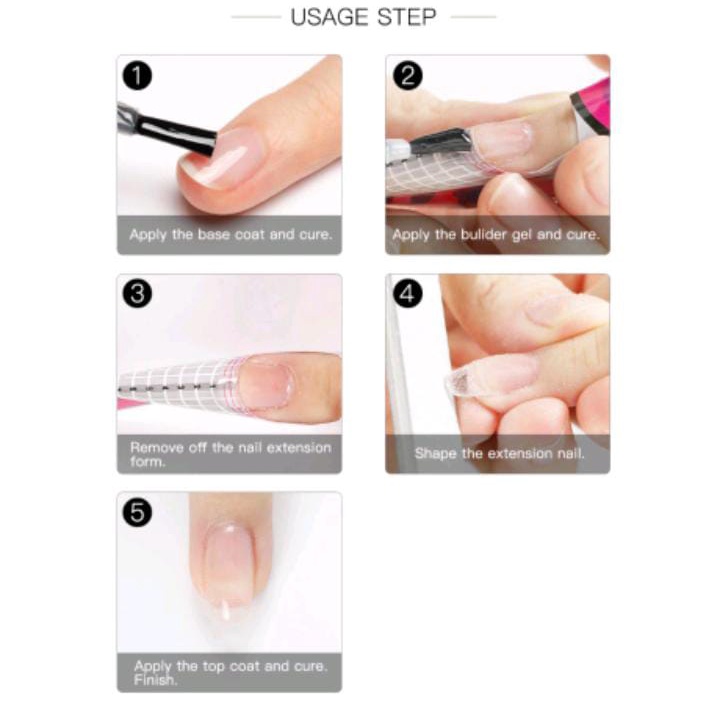 USAGE STEP

1
Apply the base coat and cure.

2
Apply the bulider gel and cure.

3
Remove off the nail extension form.

4
Shape the extension nail.

5
Apply the top coat and cure. Finish.