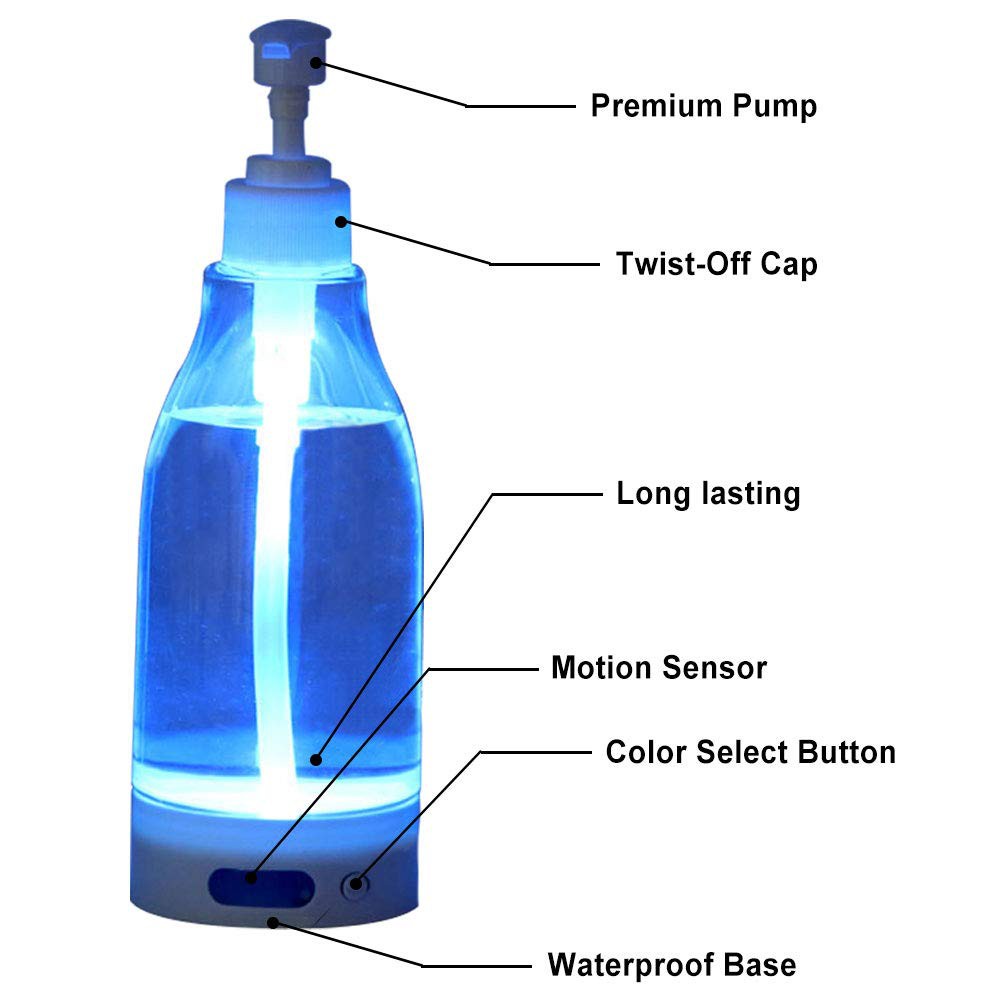 Premium Pump

Twist-Off Cap

Long lasting

Motion Sensor

Color Select Button

Waterproof Base