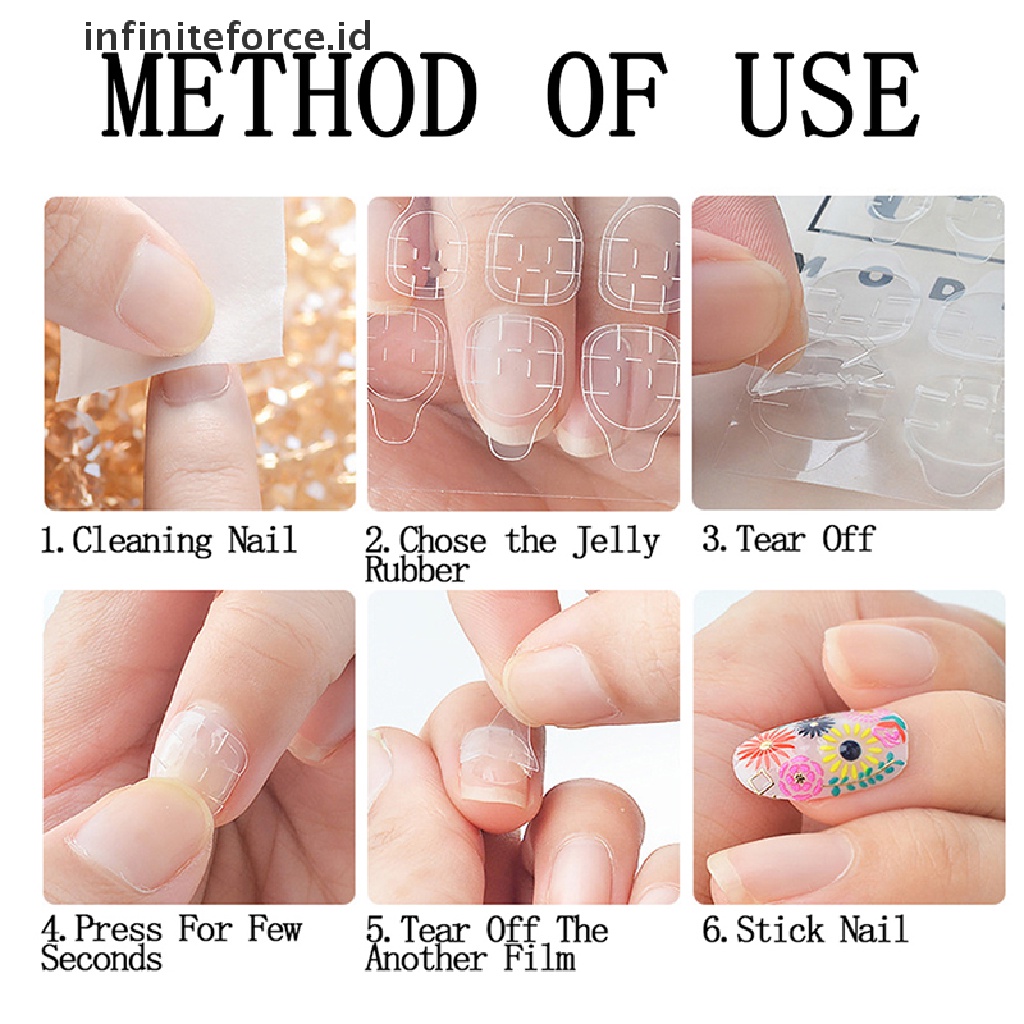 infiniteforce.id

METHOD OF USE

1. Cleaning Nail

2. Chose the Jelly Rubber

3. Tear Off

4. Press For Few Seconds

5. Tear Off The Another Film

6. Stick Nail