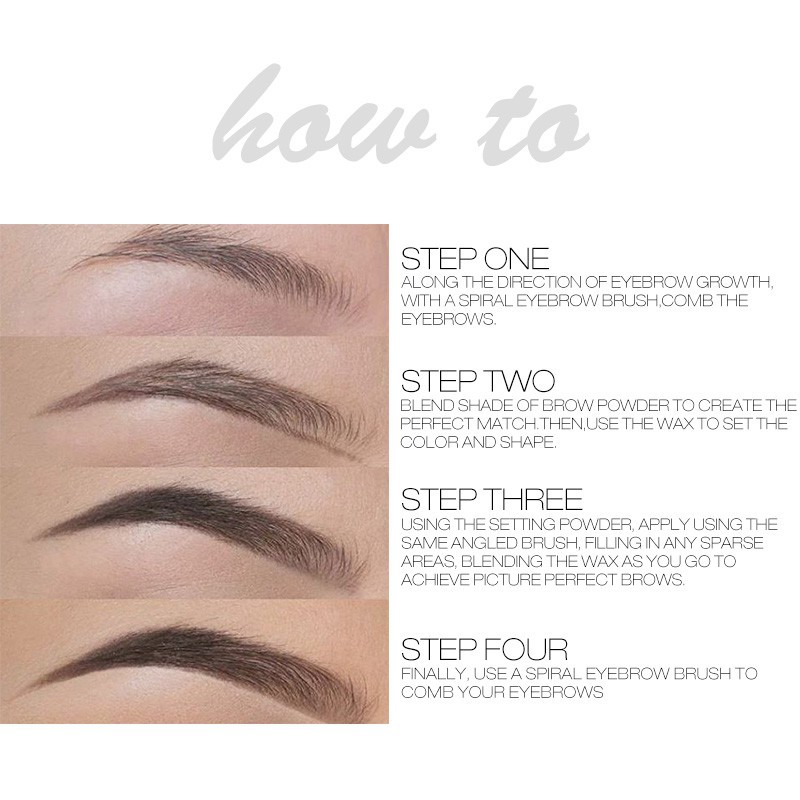 how to

STEP ONE
ALONG THE DIRECTION OF EYEBROW GROWTH, WITH A SPIRAL EYEBROW BRUSH,COMB THE EYEBROWS.

STEP TWO
BLEND SHADE OF BROW POWDER TO CREATE THE PERFECT MATCH.THEN,USE THE WAX TO SET THE COLOR AND SHAPE.

STEP THREE
USING THE SETTING POWDER, APPLY USING THE SAME ANGLED BRUSH, FILLING IN ANY SPARSE AREAS, BLENDING THE WAX AS YOU GO TO ACHIEVE PICTURE PERFECT BROWS.

STEP FOUR
FINALLY, USE A SPIRAL EYEBROW BRUSH TO COMB YOUR EYEBROWS