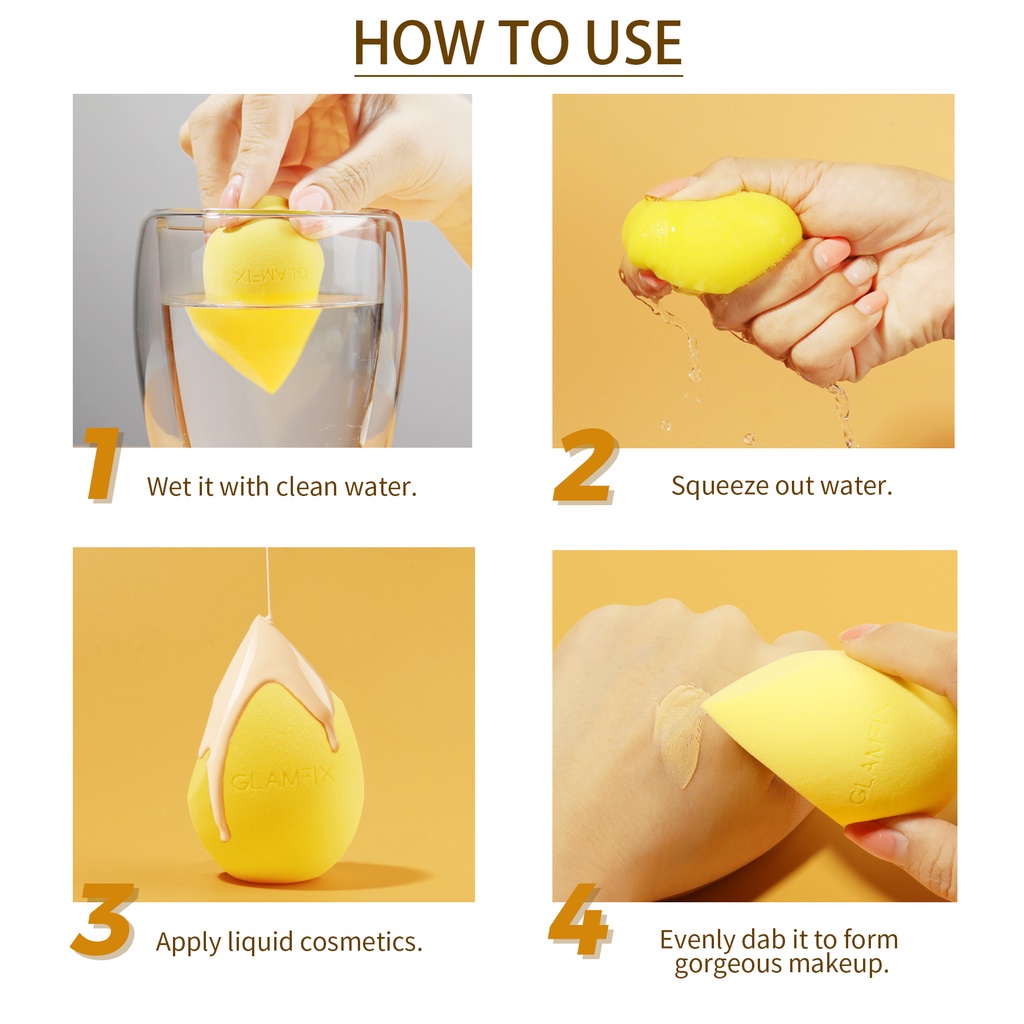 HOW TO USE

GLAMFIX

1 Wet it with clean water.

2 Squeeze out water.

GLAMFIX

3 Apply liquid cosmetics.

GLAMFIX

4 Evenly dab it to form gorgeous makeup.