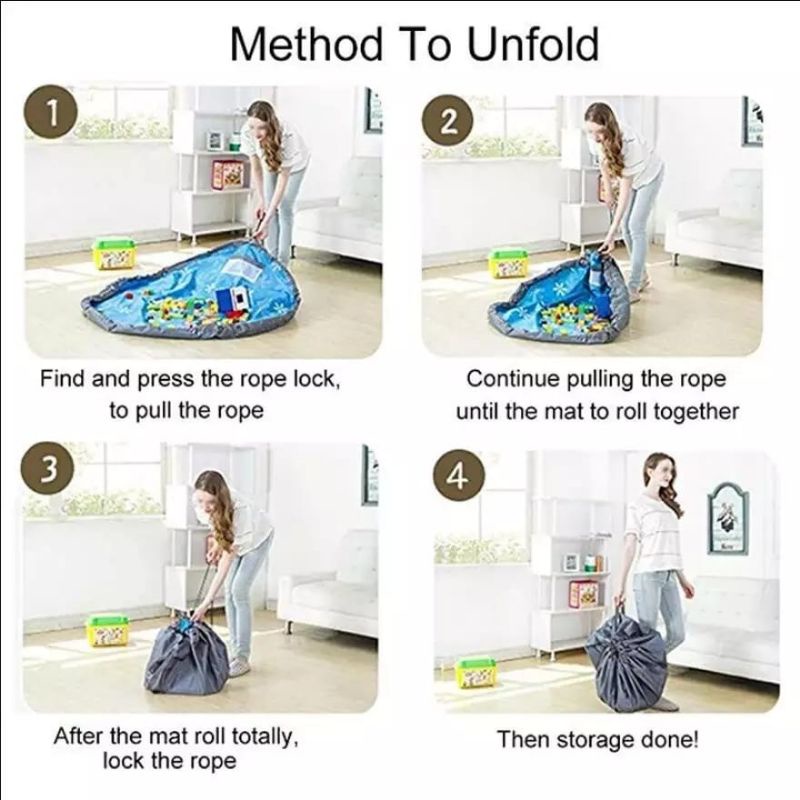 Method To Unfold

1

Find and press the rope lock, to pull the rope

2

Continue pulling the rope until the mat to roll together

3

After the mat roll totally, lock the rope

4

Then storage done!