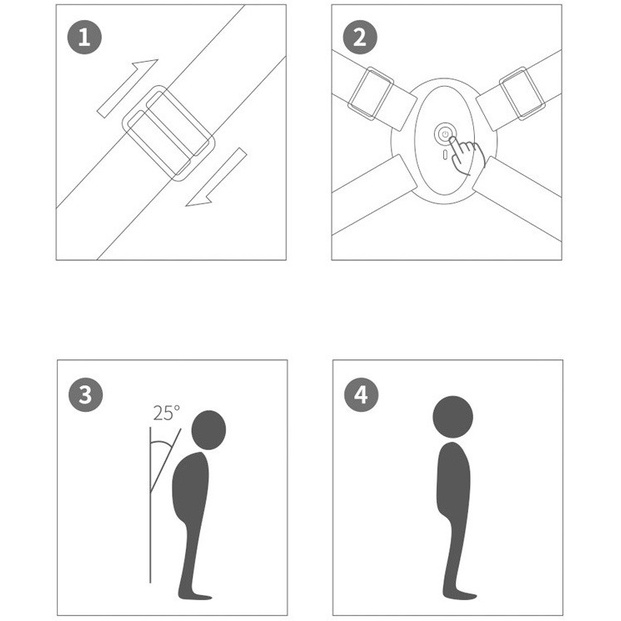 1

2

3

25°

4