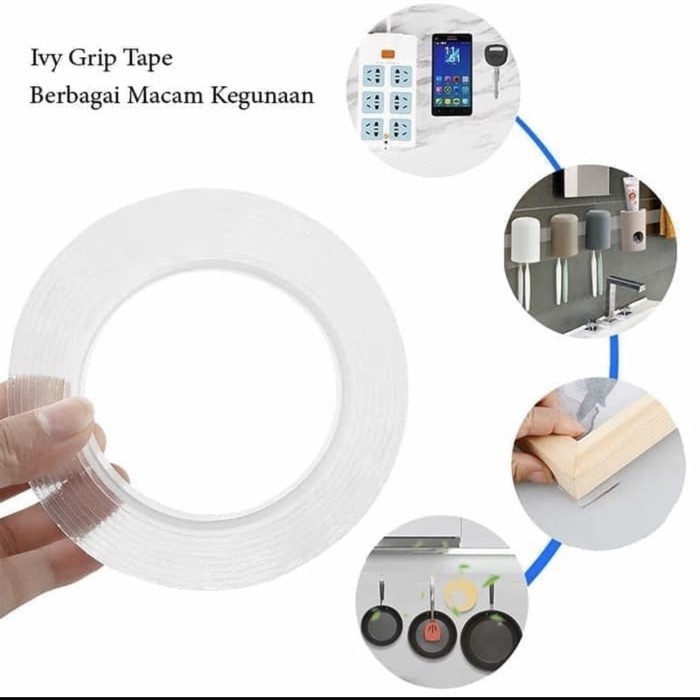 Ivy Grip Tape
Berbagai Macam Kegunaan