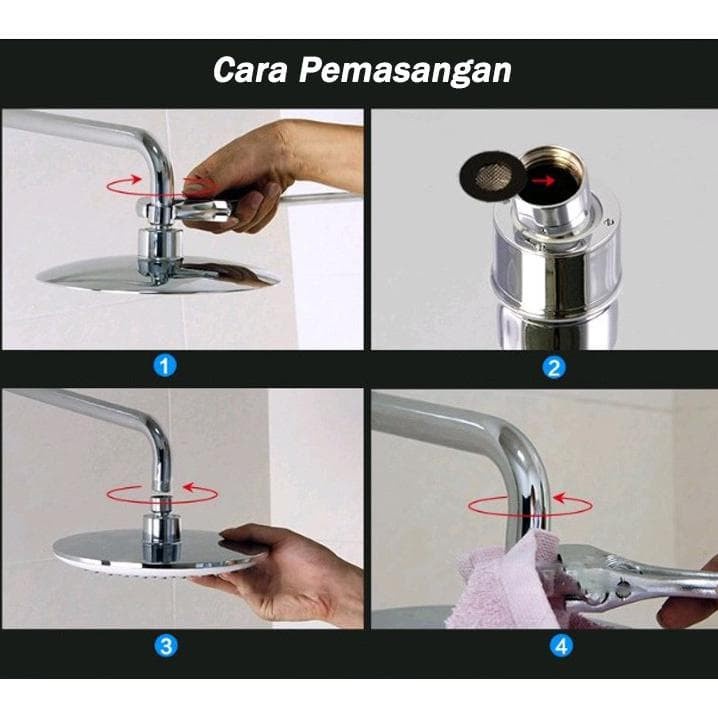 Cara Pemasangan

1

2

3

4