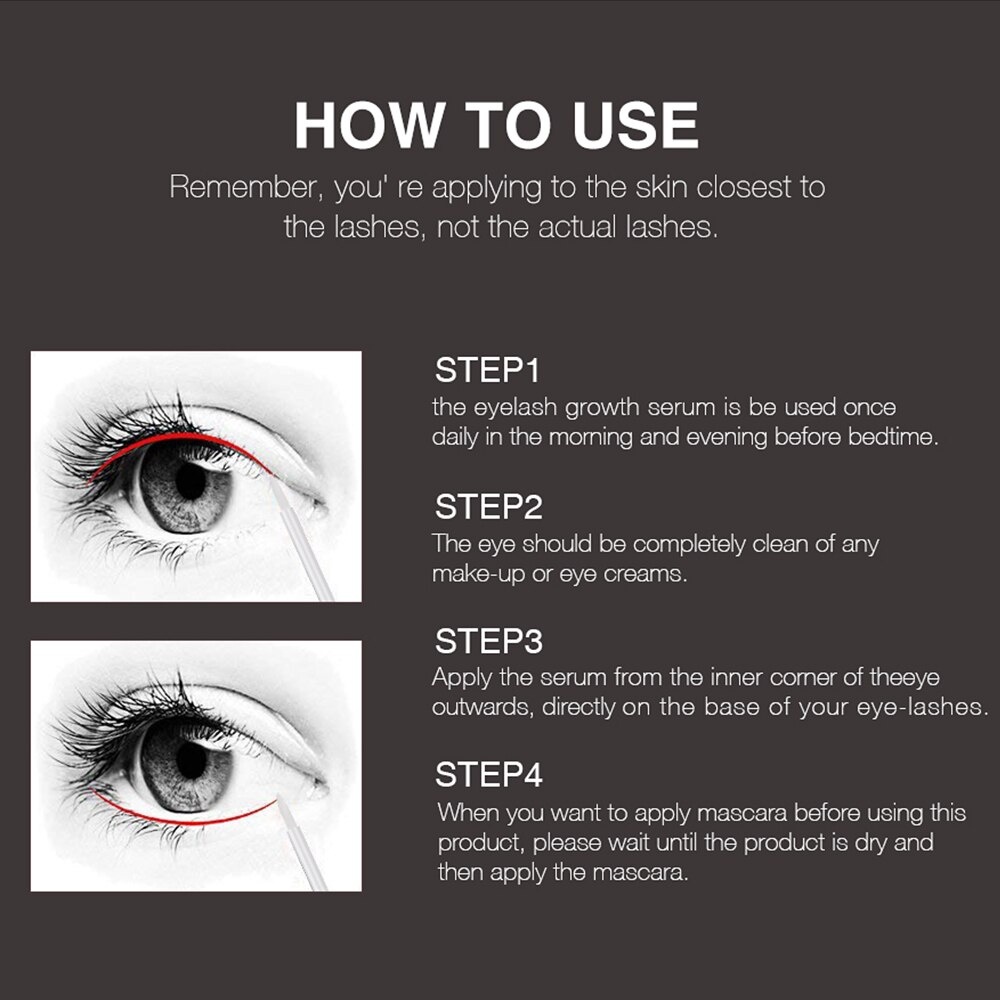 HOW TO USE

Remember, you' re applying to the skin closest to the lashes, not the actual lashes.

STEP1
the eyelash growth serum is be used once daily in the morning and evening before bedtime.

STEP2
The eye should be completely clean of any make-up or eye creams.

STEP3
Apply the serum from the inner corner of theeye outwards, directly on the base of your eye-lashes.

STEP4
When you want to apply mascara before using this product, please wait until the product is dry and then apply the mascara.