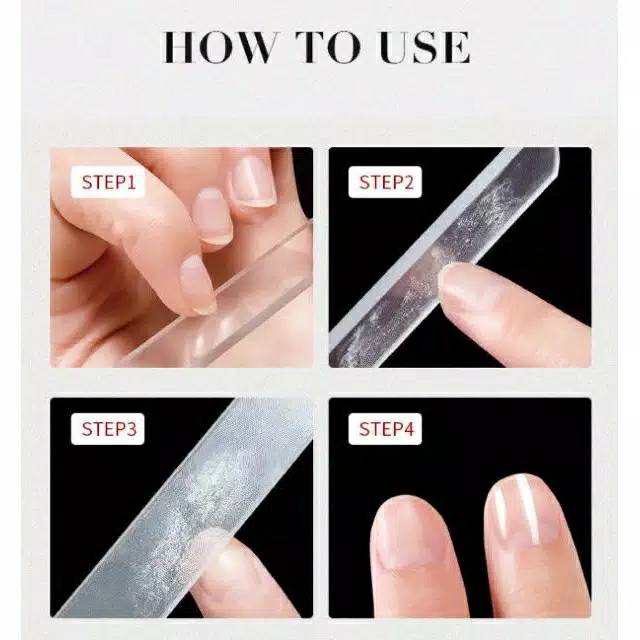 HOW TO USE

STEP1

STEP2

STEP3

STEP4