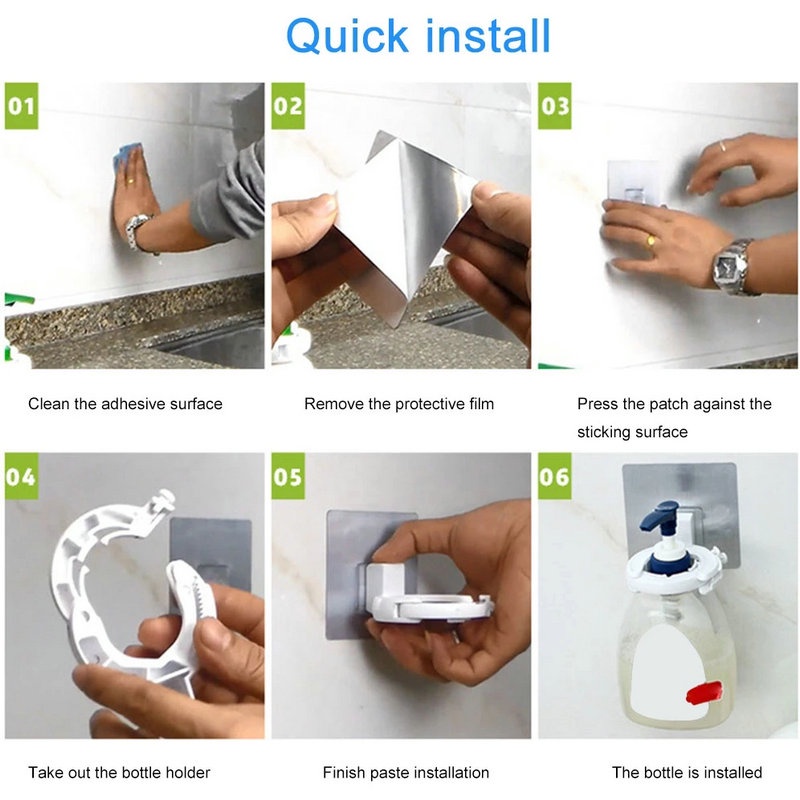 Quick install

01

Clean the adhesive surface

02

Remove the protective film

03

Press the patch against the sticking surface

04

Take out the bottle holder

05

Finish paste installation

06

The bottle is installed