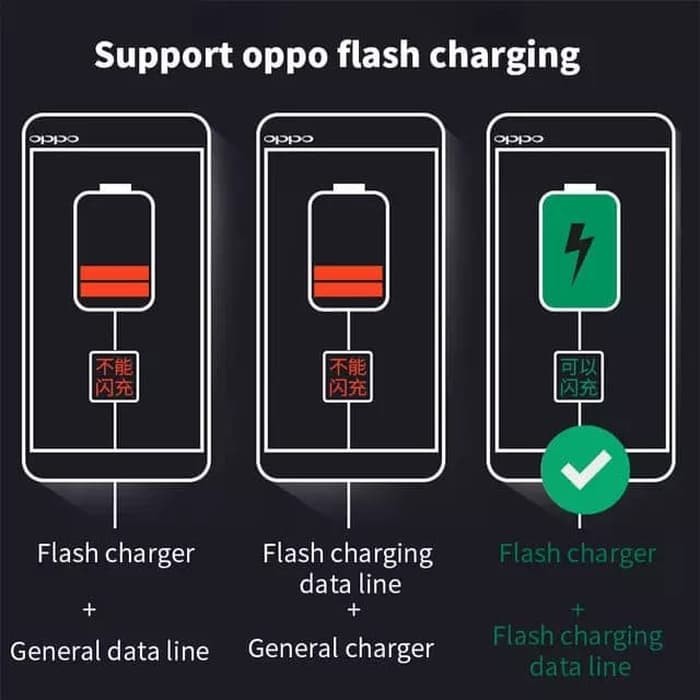 Support oppo flash charging

oppo

不能闪充

Flash charger

+

General data line

oppo

不能闪充

Flash charging data line

+

General charger

oppo

可以闪充

Flash charger

+

Flash charging data line