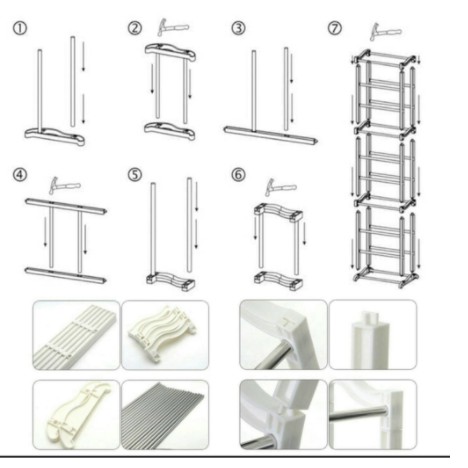 ①

②

③

⑦

④

⑤

⑥