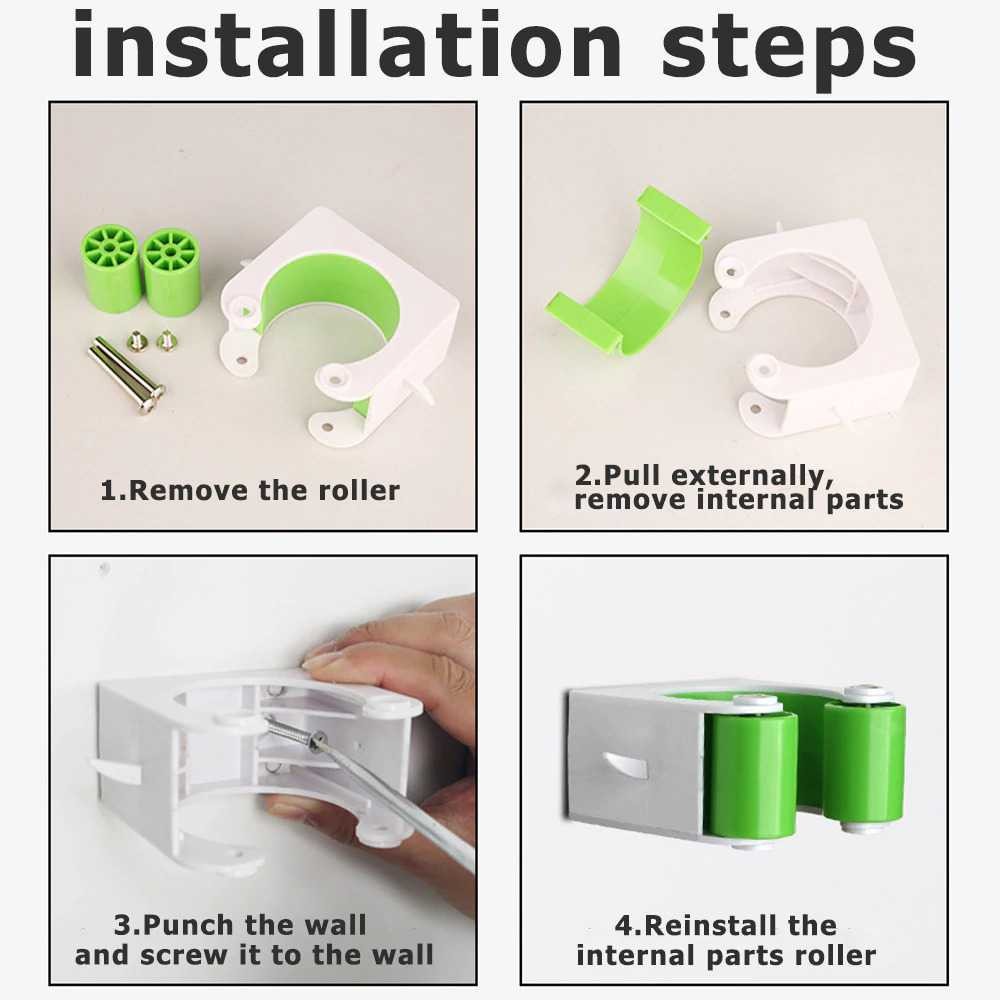 installation steps

1.Remove the roller

2.Pull externally, remove internal parts

3.Punch the wall and screw it to the wall

4.Reinstall the internal parts roller