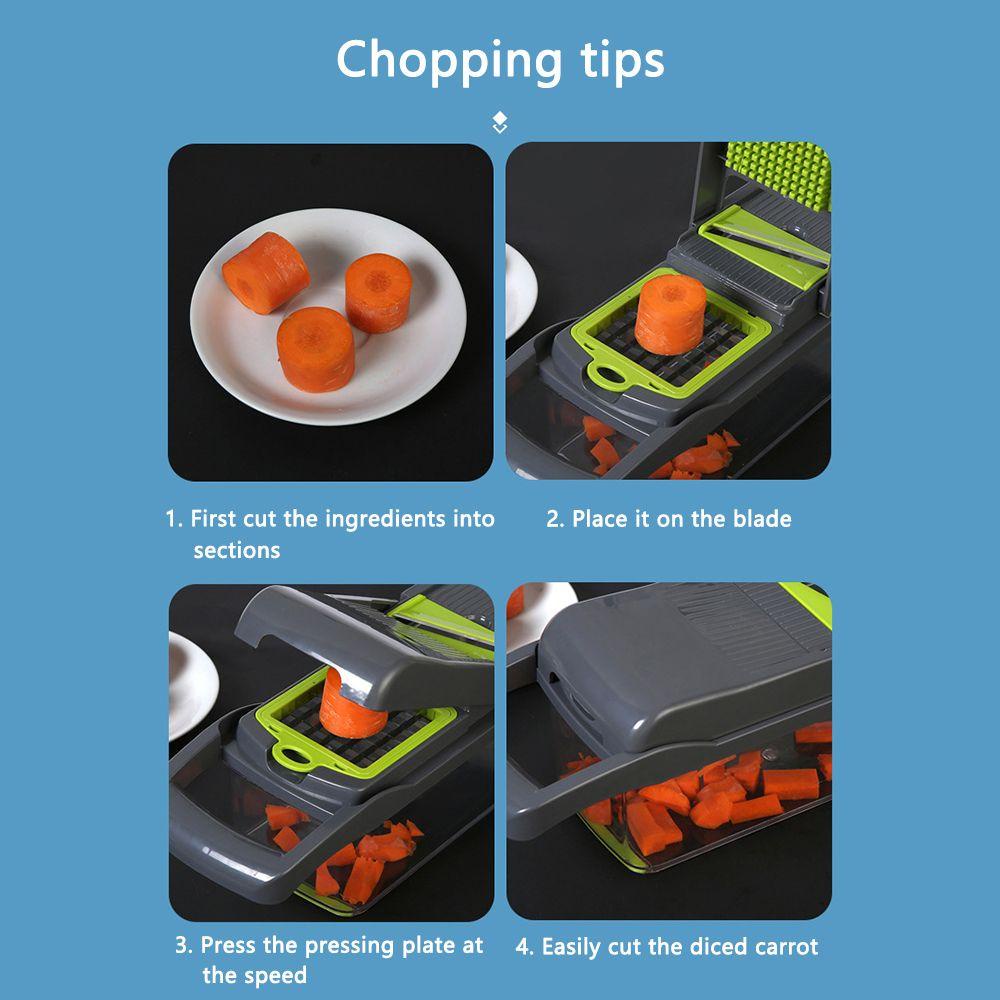 Chopping tips

1. First cut the ingredients into sections

2. Place it on the blade

3. Press the pressing plate at the speed

4. Easily cut the diced carrot