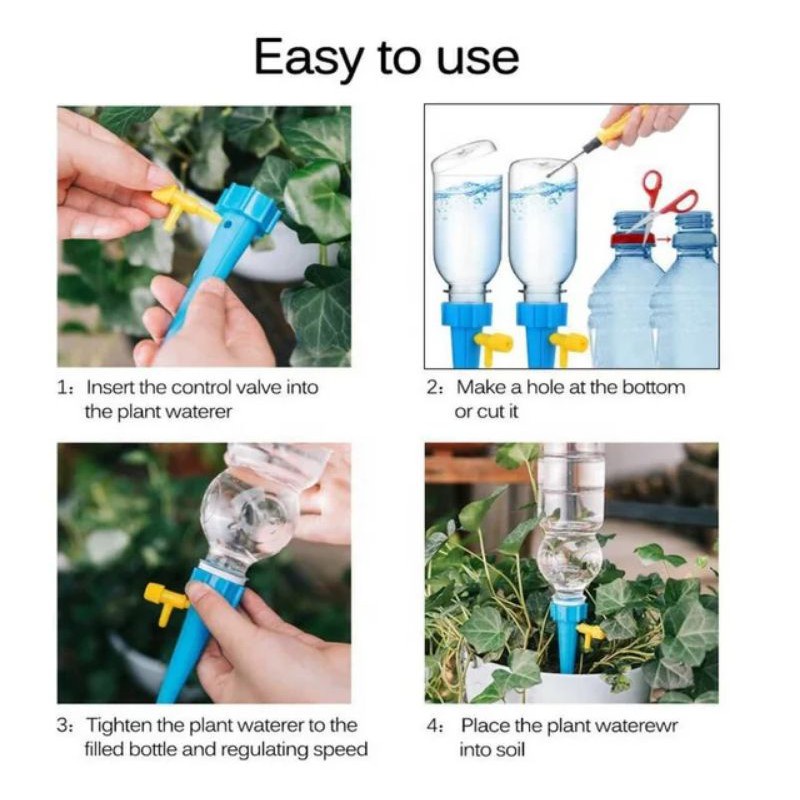 Easy to use

1: Insert the control valve into the plant waterer

2: Make a hole at the bottom or cut it

3: Tighten the plant waterer to the filled bottle and regulating speed

4: Place the plant waterewr into soil