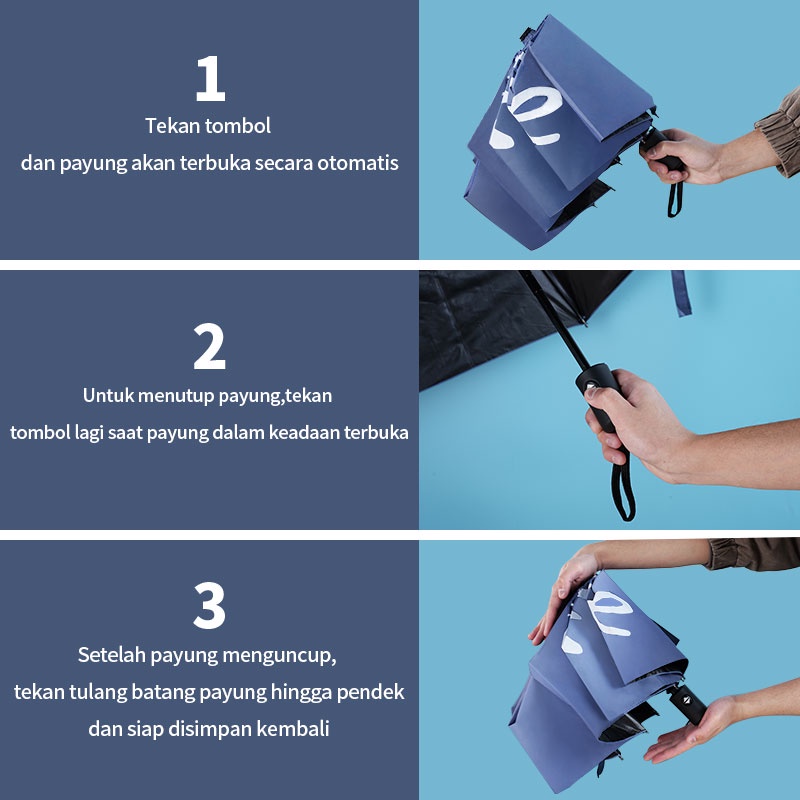 1
Tekan tombol
dan payung akan terbuka secara otomatis

2
Untuk menutup payung,tekan
tombol lagi saat payung dalam keadaan terbuka

3
Setelah payung menguncup,
tekan tulang batang payung hingga pendek
dan siap disimpan kembali