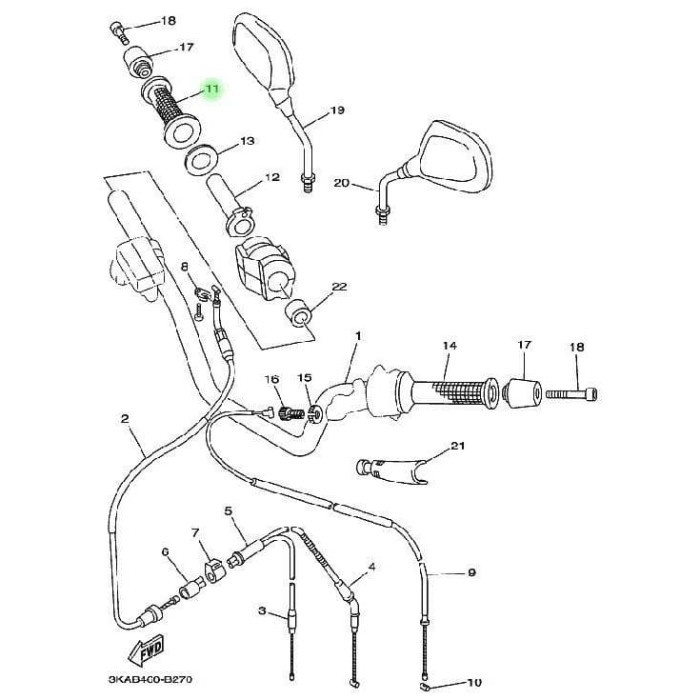 18
17
11
19
13
12
20
8
22
1
14
17
18
16
15
2
21
5
7
6
4
9
3
FWD
3KAB400-B270
10