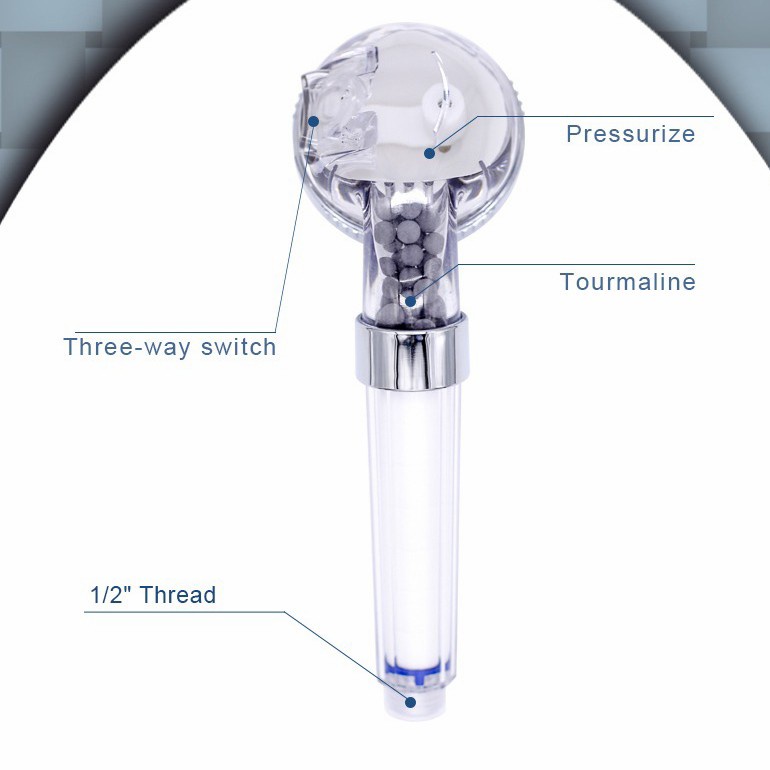 Pressurize

Tourmaline

Three-way switch

1/2" Thread