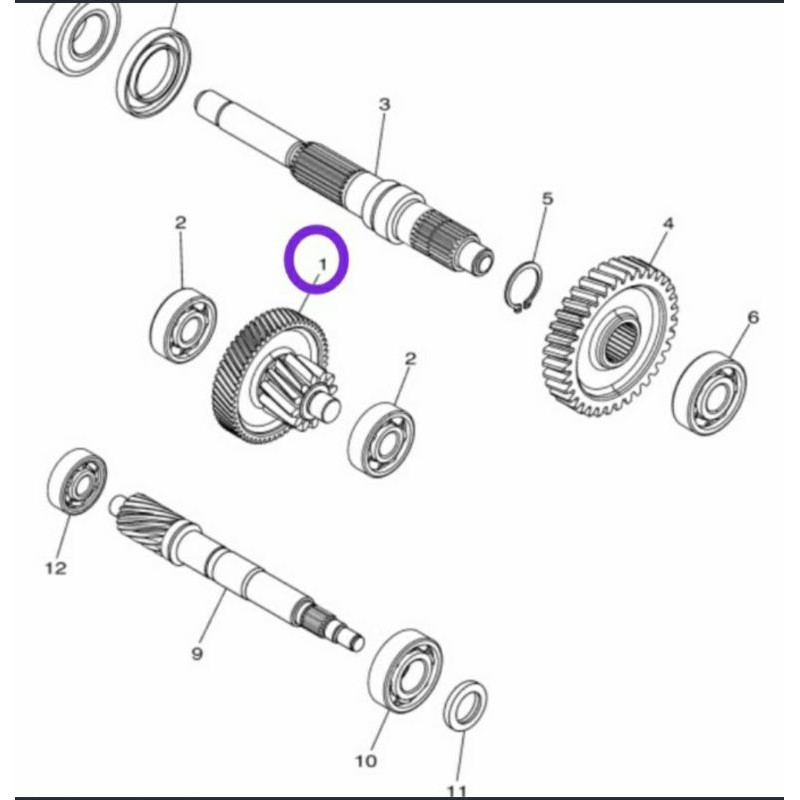 3
5
4
2
1
6
2
12
9
10
11