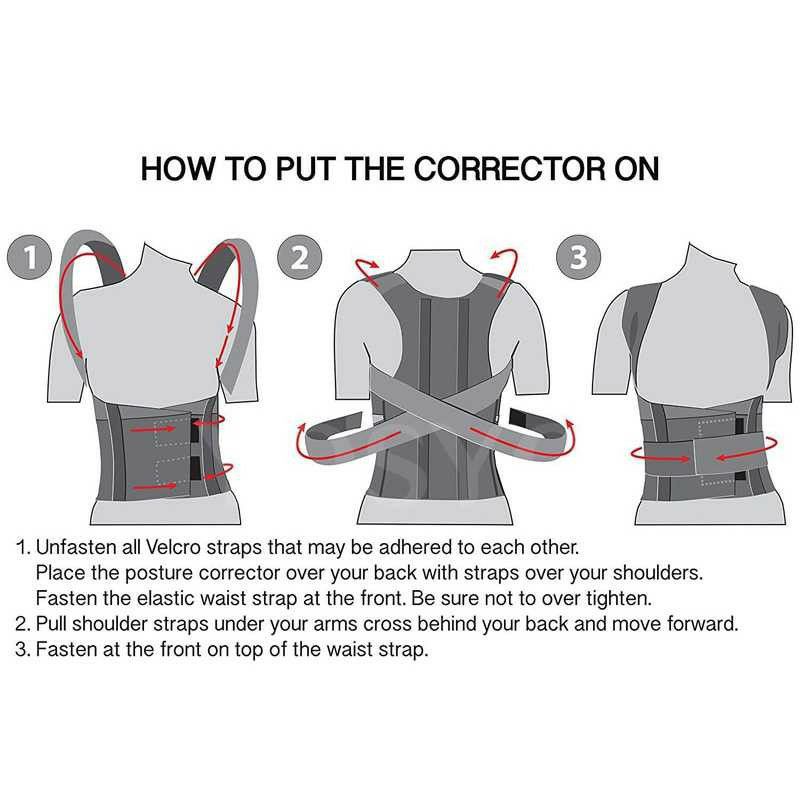 HOW TO PUT THE CORRECTOR ON

1

2

3

1. Unfasten all Velcro straps that may be adhered to each other. Place the posture corrector over your back with straps over your shoulders. Fasten the elastic waist strap at the front. Be sure not to over tighten.
2. Pull shoulder straps under your arms cross behind your back and move forward.
3. Fasten at the front on top of the waist strap.