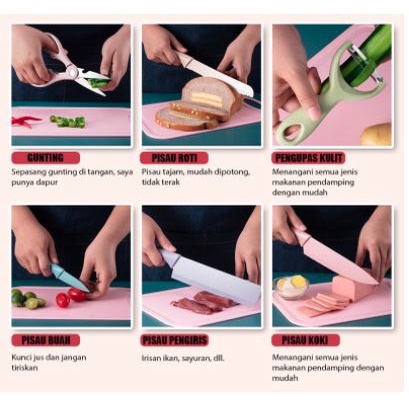 GUNTING
Sepasang gunting di tangan, saya punya dapur

PISAU ROTI
Pisau tajam, mudah dipotong, tidak terak

PENGUPAS KULIT
Menangani semua jenis makanan pendamping dengan mudah

PISAU BUAH
Kunci jus dan jangan tiriskan

PISAU PENGIRIS
Irisan ikan, sayuran, dll.

PISAU KOKI
Menangani semua jenis makanan pendamping dengan mudah