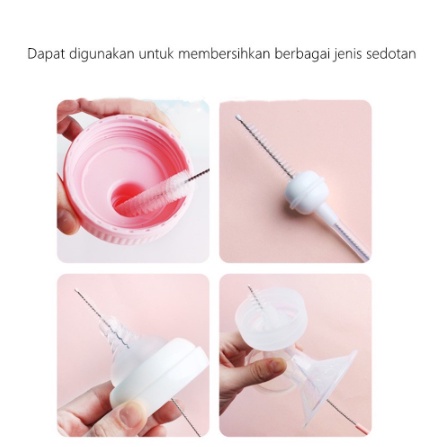 Dapat digunakan untuk membersihkan berbagai jenis sedotan