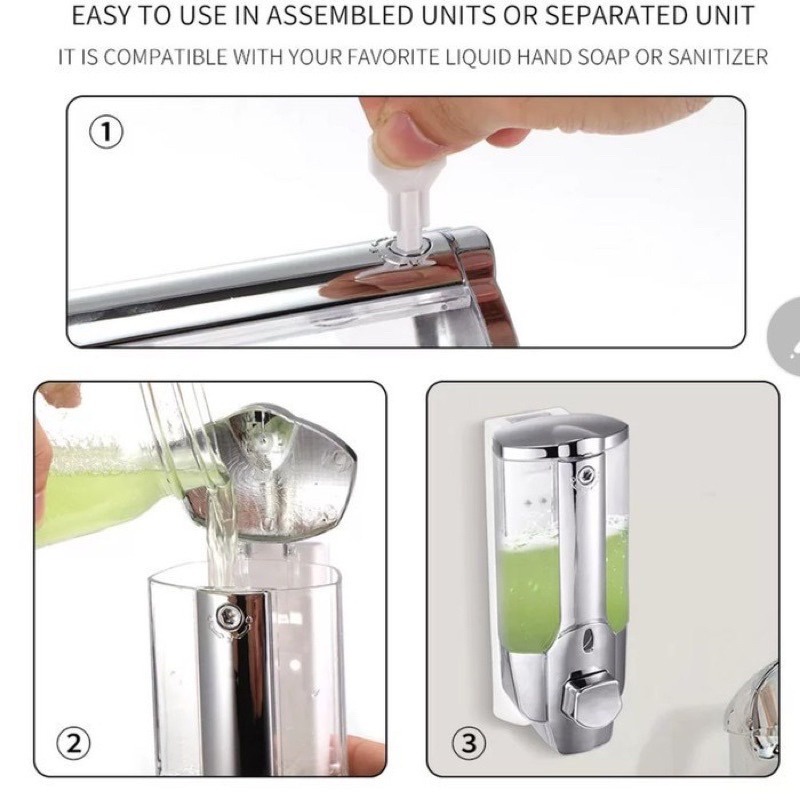 EASY TO USE IN ASSEMBLED UNITS OR SEPARATED UNIT

IT IS COMPATIBLE WITH YOUR FAVORITE LIQUID HAND SOAP OR SANITIZER

①

②

③