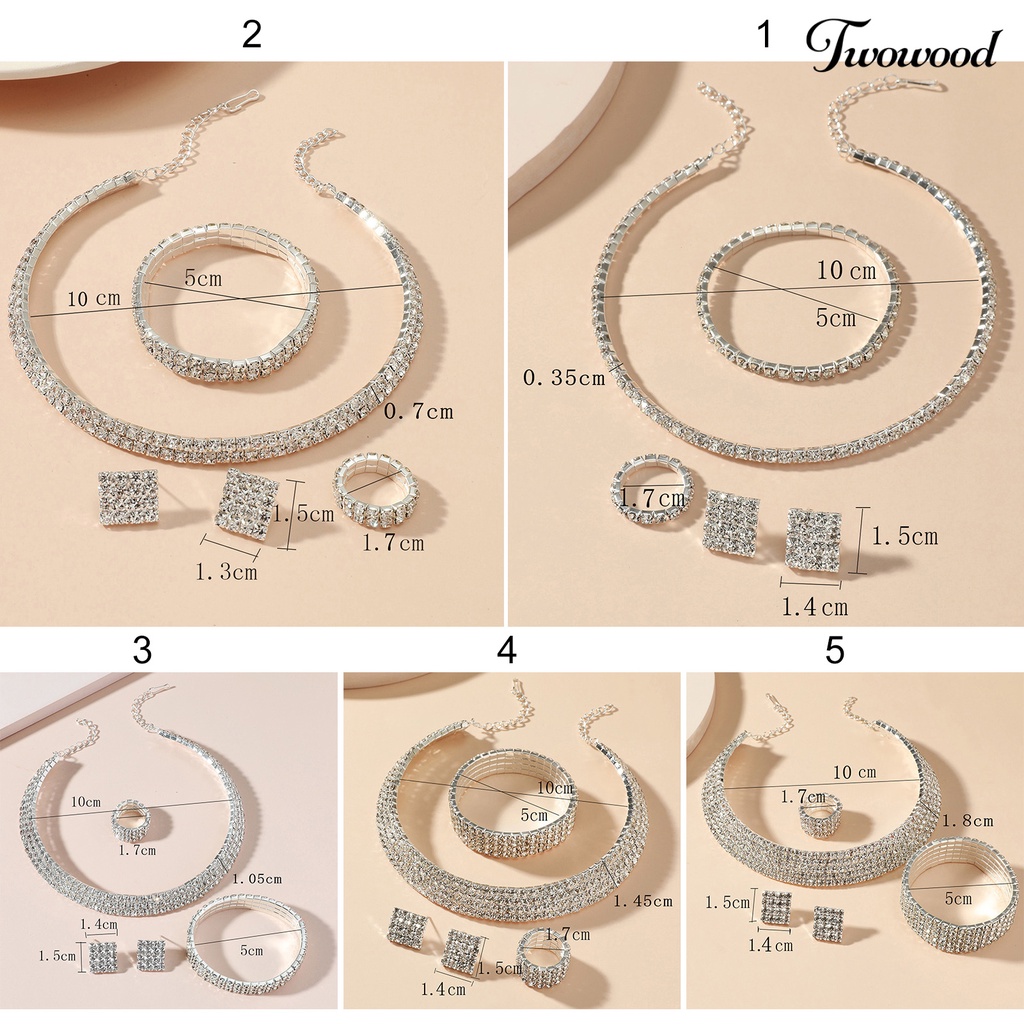 2

1 Twowood

10 cm
5cm
0.7cm
1.5cm
1.3cm
1.7cm

10 cm
5cm
0.35cm
1.7cm
1.5cm
1.4cm

3

4

5

10cm
1.7cm
1.05cm
1.4cm
1.5cm
5cm

10cm
5cm
1.45cm
1.7cm
1.5cm
1.4cm

10 cm
1.7cm
1.8cm
1.5cm
1.4cm
5cm