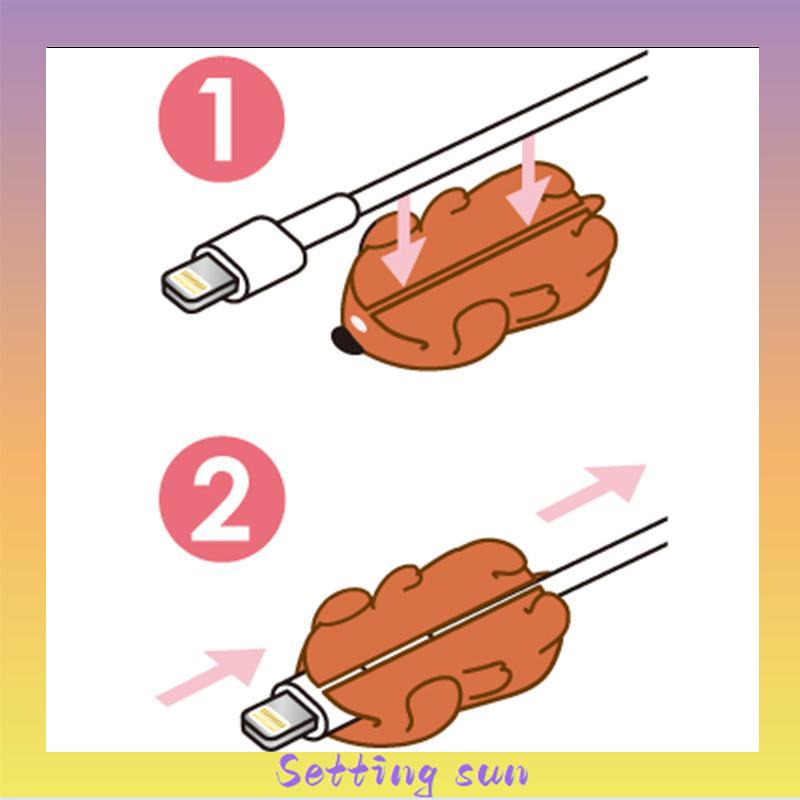 1

2

Setting sun