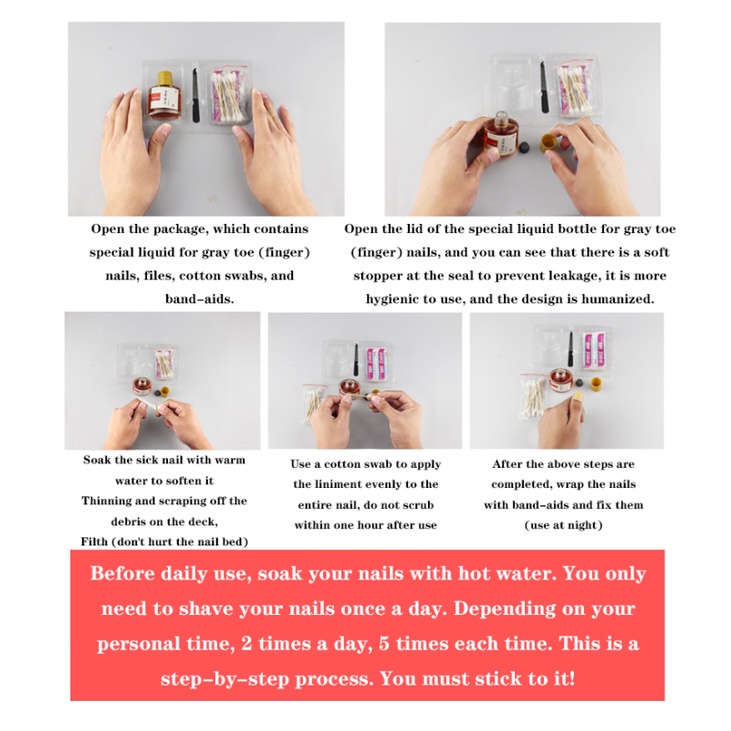 Open the package, which contains special liquid for gray toe (finger) nails, files, cotton swabs, and band-aids.

Open the lid of the special liquid bottle for gray toe (finger) nails, and you can see that there is a soft stopper at the seal to prevent leakage, it is more hygienic to use, and the design is humanized.

Soak the sick nail with warm water to soften it
Thinning and scraping off the debris on the deck,
Filth (don't hurt the nail bed)

Use a cotton swab to apply the liniment evenly to the entire nail, do not scrub within one hour after use

After the above steps are completed, wrap the nails with band-aids and fix them (use at night)

Before daily use, soak your nails with hot water. You only need to shave your nails once a day. Depending on your personal time, 2 times a day, 5 times each time. This is a step-by-step process. You must stick to it!