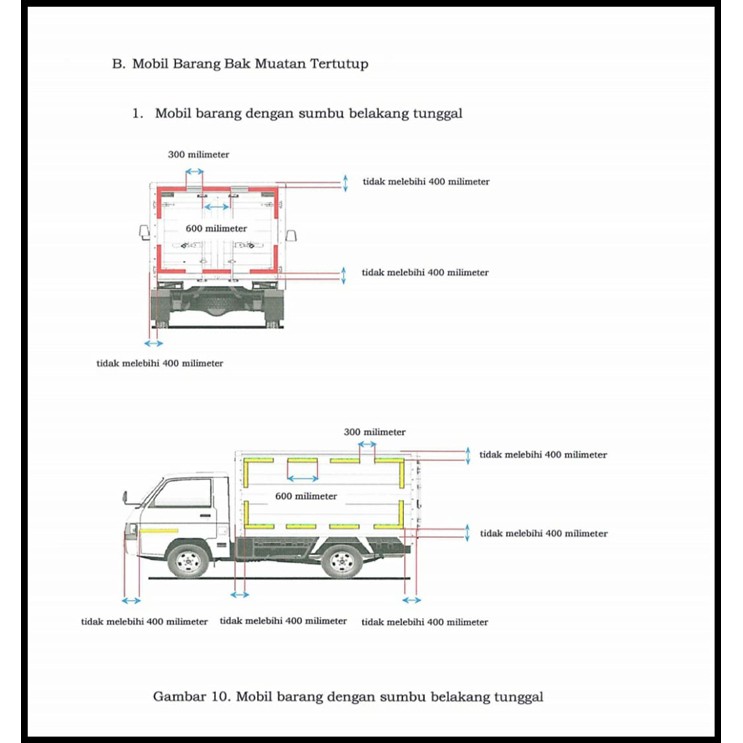 B. Mobil Barang Bak Muatan Tertutup

1. Mobil barang dengan sumbu belakang tunggal

300 milimeter

tidak melebihi 400 milimeter

600 milimeter

tidak melebihi 400 milimeter

tidak melebihi 400 milimeter

300 milimeter

tidak melebihi 400 milimeter

600 milimeter

tidak melebihi 400 milimeter

tidak melebihi 400 milimeter

tidak melebihi 400 milimeter

tidak melebihi 400 milimeter

Gambar 10. Mobil barang dengan sumbu belakang tunggal