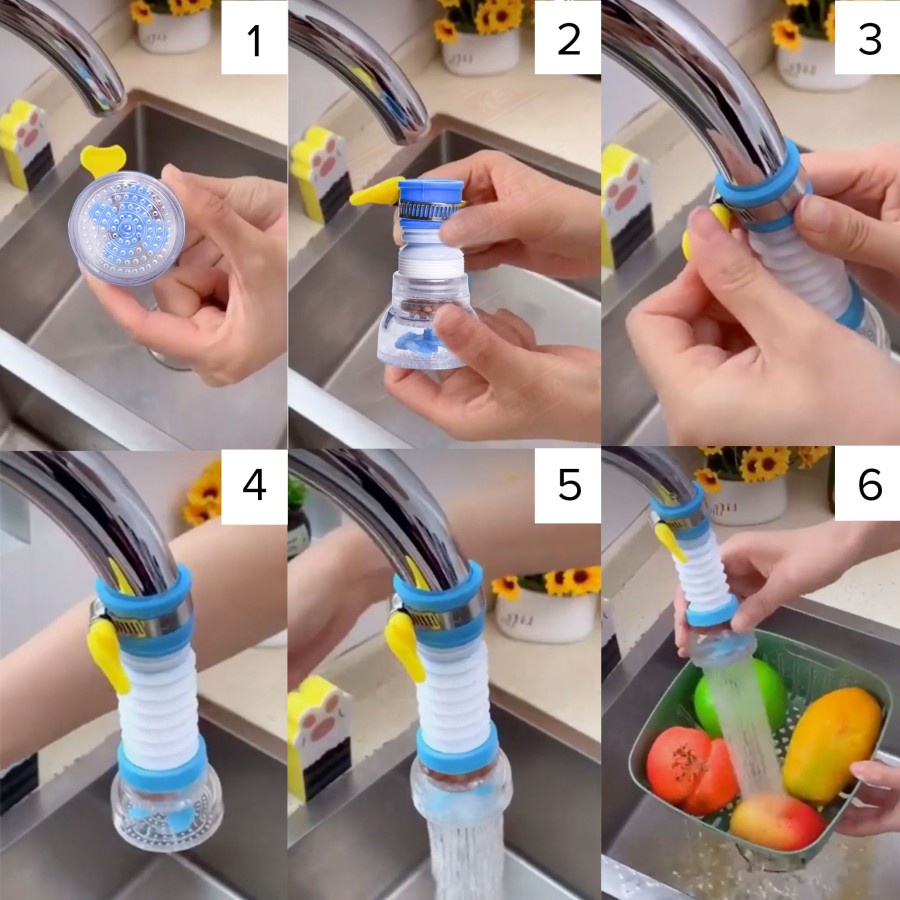 1

2

3

4

5

6