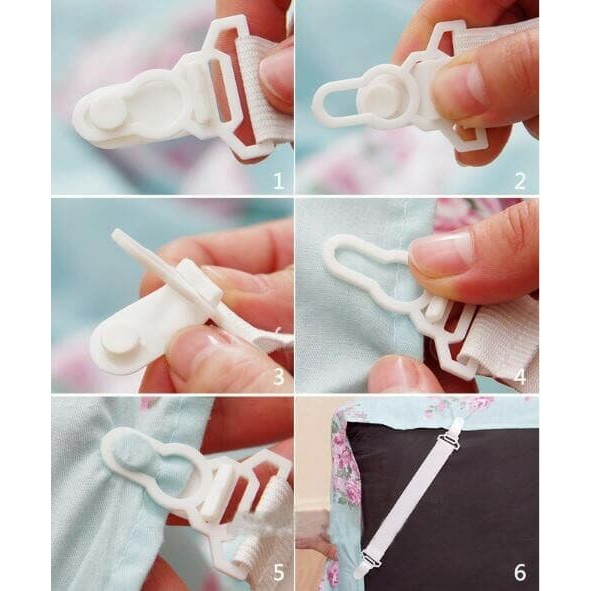 1
2
3
4
5
6