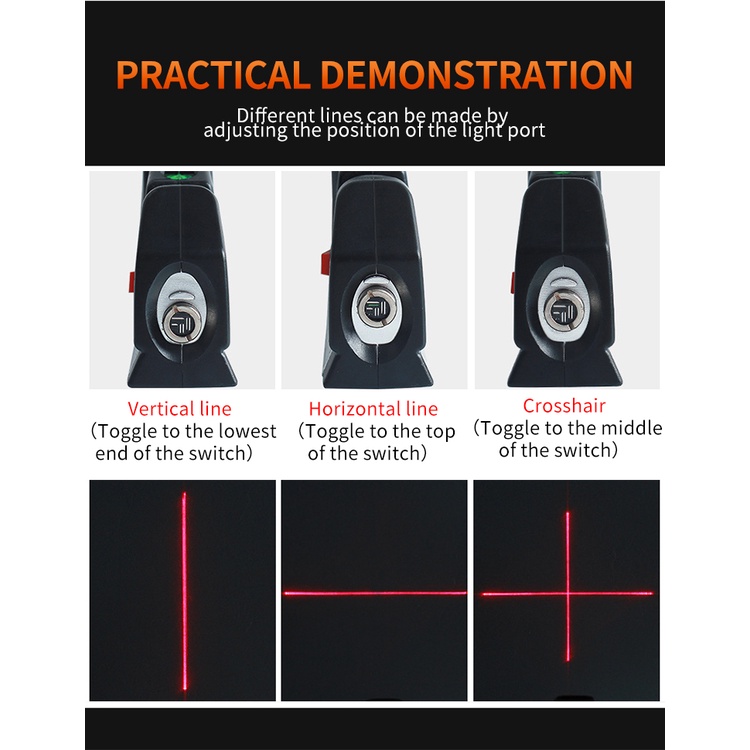 PRACTICAL DEMONSTRATION

Different lines can be made by adjusting the position of the light port

Vertical line
(Toggle to the lowest end of the switch)

Horizontal line
(Toggle to the top of the switch)

Crosshair
(Toggle to the middle of the switch)