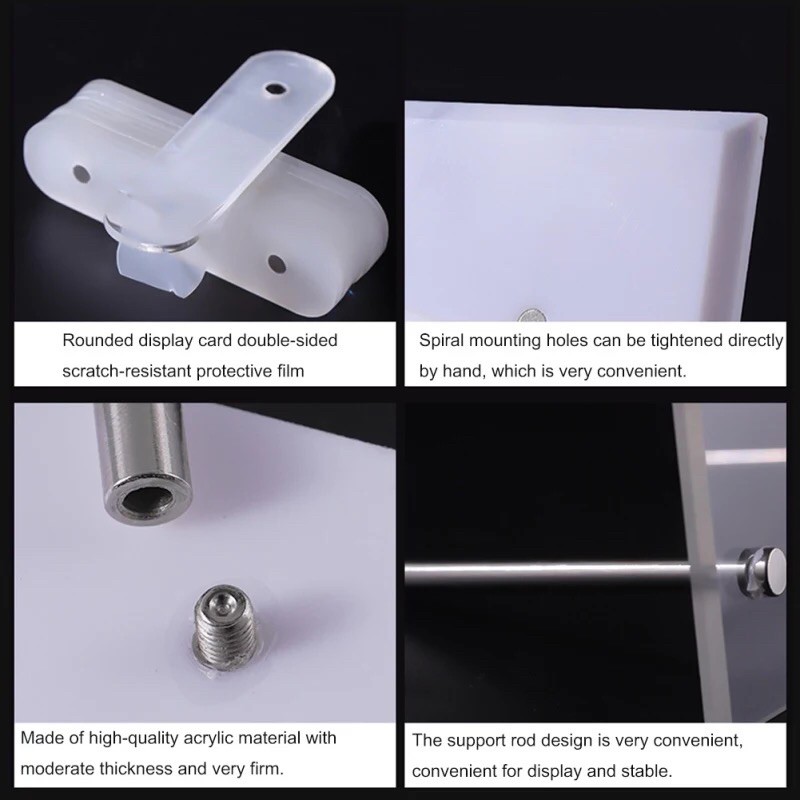 Rounded display card double-sided scratch-resistant protective film

Spiral mounting holes can be tightened directly by hand, which is very convenient.

Made of high-quality acrylic material with moderate thickness and very firm.

The support rod design is very convenient, convenient for display and stable.