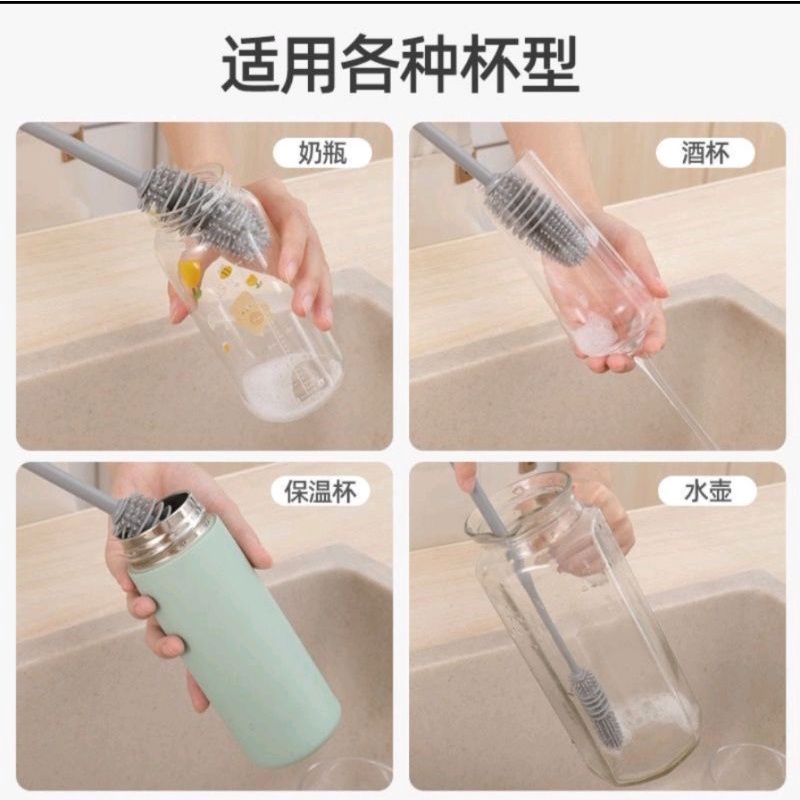 适用各种杯型

奶瓶

酒杯

保温杯

水壶